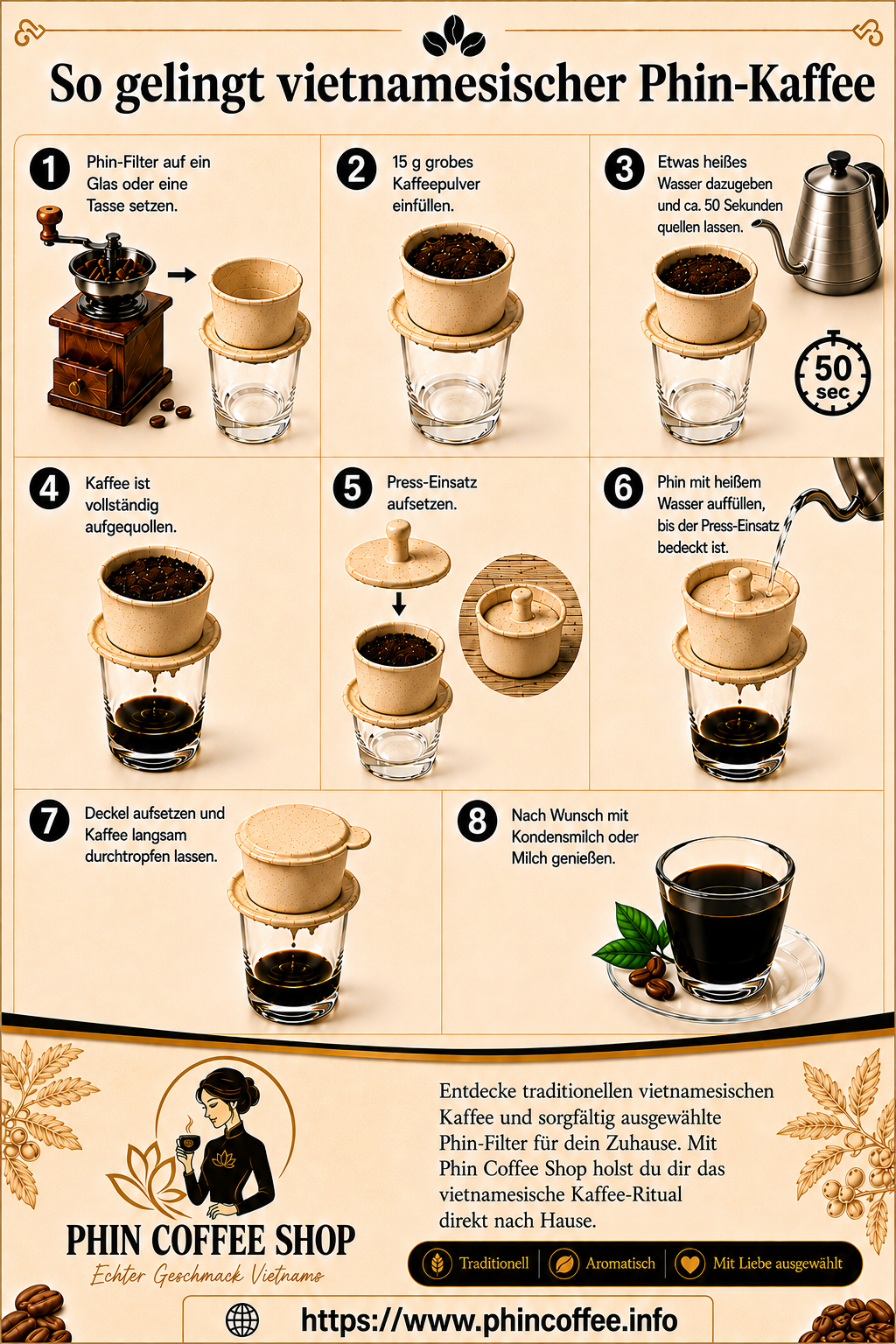 So gelingt vietnamesischer Phin-Kaffee

1 Phin-Filter auf ein Glas oder eine Tasse setzen.

2 15 g grobes Kaffeepulver einfüllen.

3 Etwas heißes Wasser dazugeben und ca. 50 Sekunden quellen lassen.

50 sec

4 Kaffee ist vollständig aufgequollen.

5 Press-Einsatz aufsetzen.

6 Phin mit heißem Wasser auffüllen, bis der Press-Einsatz bedeckt ist.

7 Deckel aufsetzen und Kaffee langsam durchtropfen lassen.

8 Nach Wunsch mit Kondensmilch oder Milch genießen.

PHIN COFFEE SHOP
Echter Geschmack Vietnams

Entdecke traditionellen vietnamesischen Kaffee und sorgfältig ausgewählte Phin-Filter für dein Zuhause. Mit Phin Coffee Shop holst du dir das vietnamesische Kaffee-Ritual direkt nach Hause.

Traditionell | Aromatisch | Mit Liebe ausgewählt

https://www.phincoffee.info